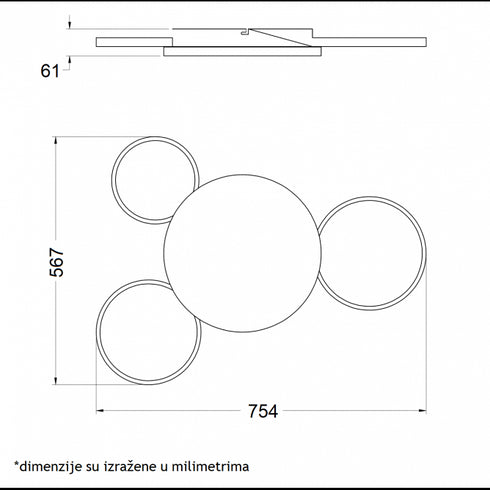 61

567

754

*dimenzije su izražene u milimetrima